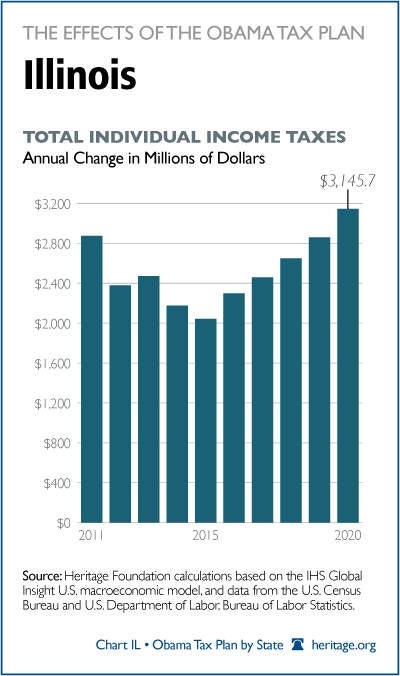 THE EFFECTS OF THE OBAMA TAX PLAN

Illinois

TOTAL INDIVIDUAL INCOME TAXES
Annual Change in Millions of Dollars

$3,145.7

$3,200
$2,800
$2,400
$2,000
$1,600
$1,200
$800
$400
$0

2011
2015
2020

Source: Heritage Foundation calculations based on the IHS Global Insight U.S. macroeconomic model, and data from the U.S. Census Bureau and U.S. Department of Labor, Bureau of Labor Statistics.

Chart IL • Obama Tax Plan by State heritage.org